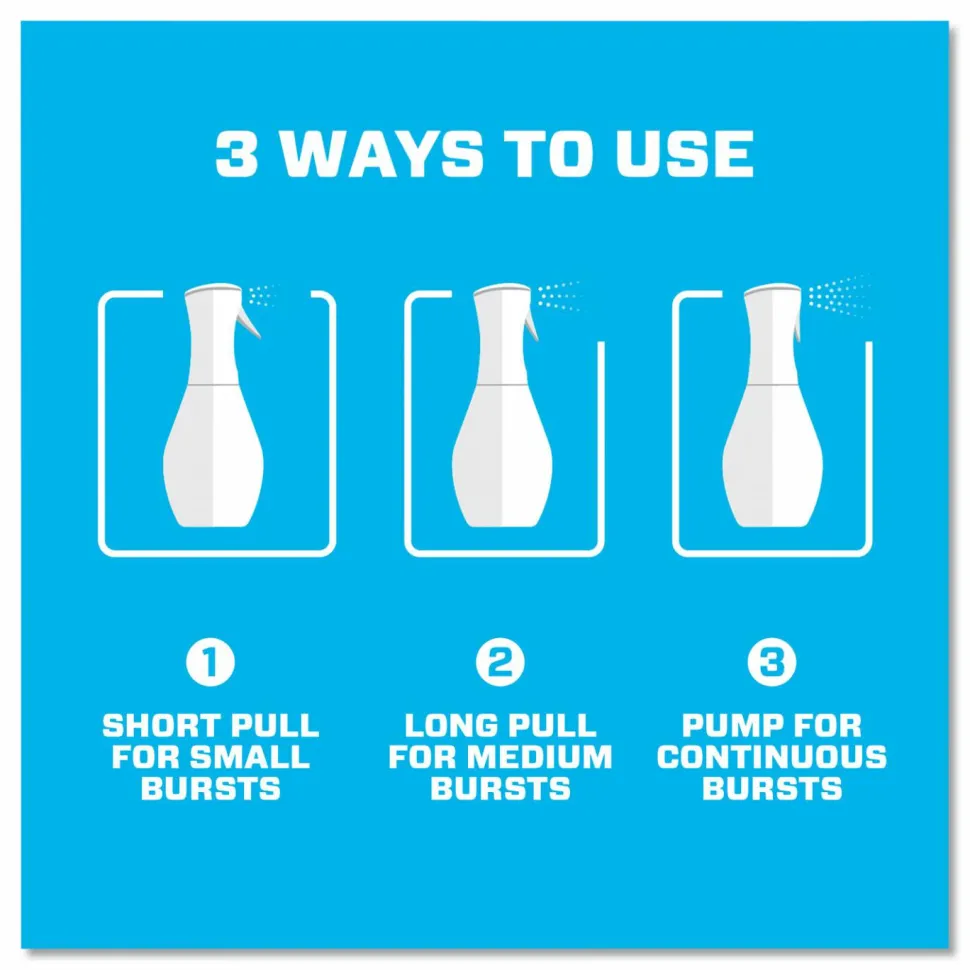 3 WAYS TO USE

1
SHORT PULL FOR SMALL BURSTS

2
LONG PULL FOR MEDIUM BURSTS

3
PUMP FOR CONTINUOUS BURSTS