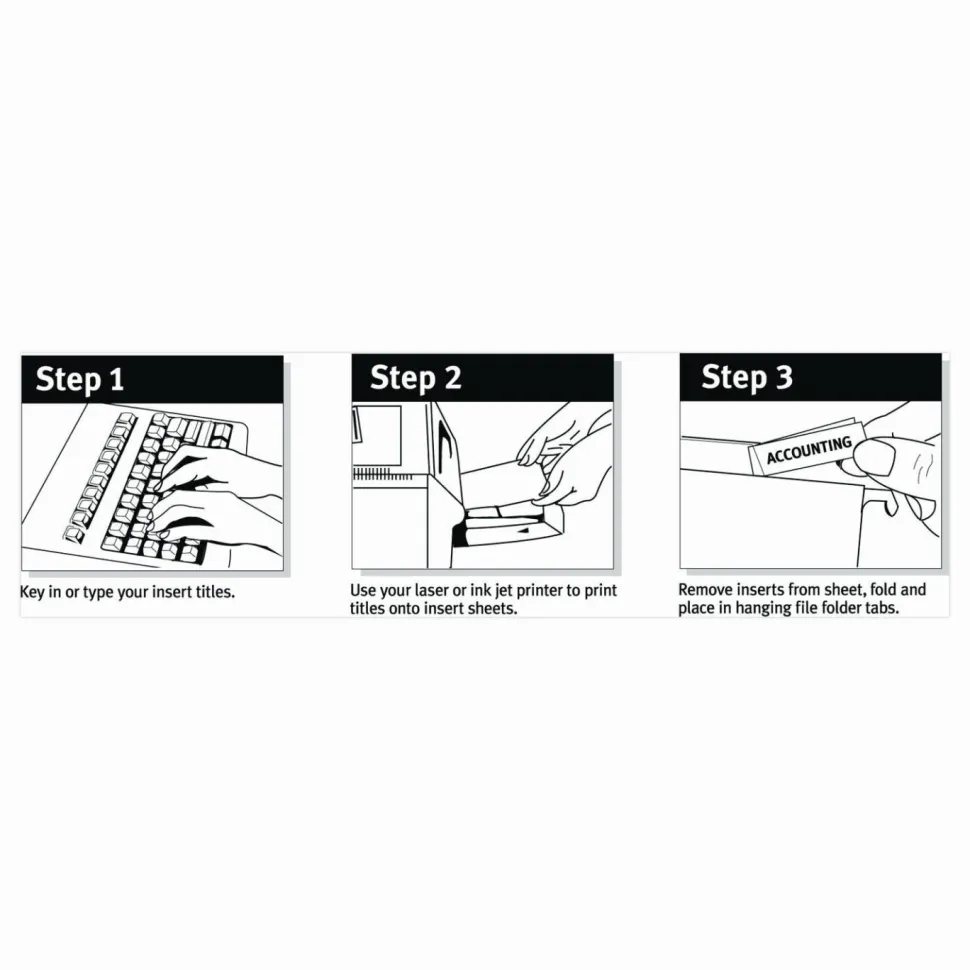 Step 1

Key in or type your insert titles.

Step 2

Use your laser or ink jet printer to print titles onto insert sheets.

Step 3

ACCOUNTING

Remove inserts from sheet, fold and place in hanging file folder tabs.